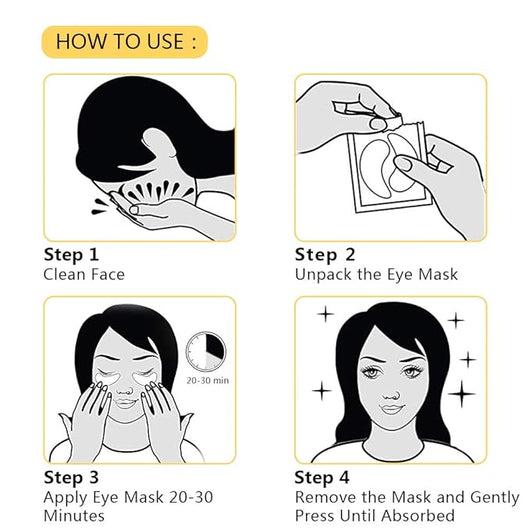 HOW TO USE :

Step 1
Clean Face

Step 2
Unpack the Eye Mask

20-30 min

Step 3
Apply Eye Mask 20-30 Minutes

Step 4
Remove the Mask and Gently Press Until Absorbed